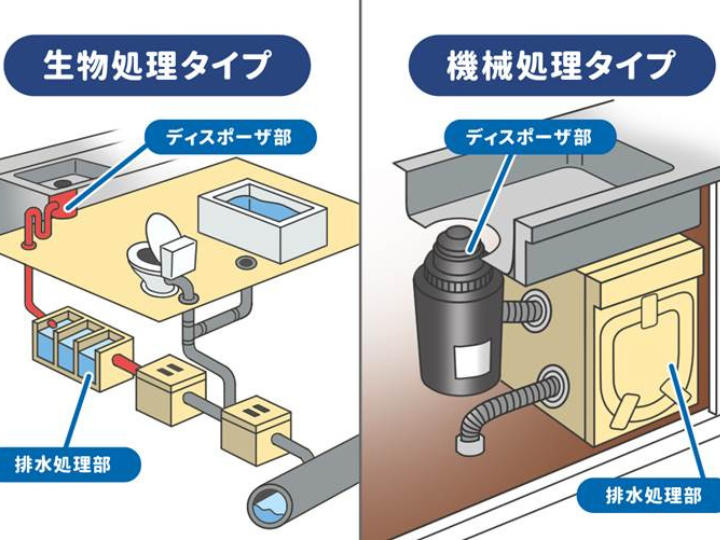 生物処理タイプ

ディスポーザ部

排水処理部

機械処理タイプ

ディスポーザ部

排水処理部